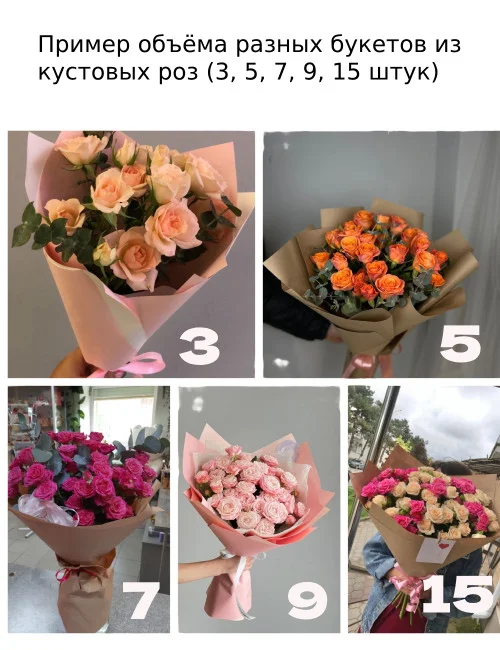 Пример объёма разных букетов из кустовых роз (3, 5, 7, 9, 15 штук)

3

5

7

9

15